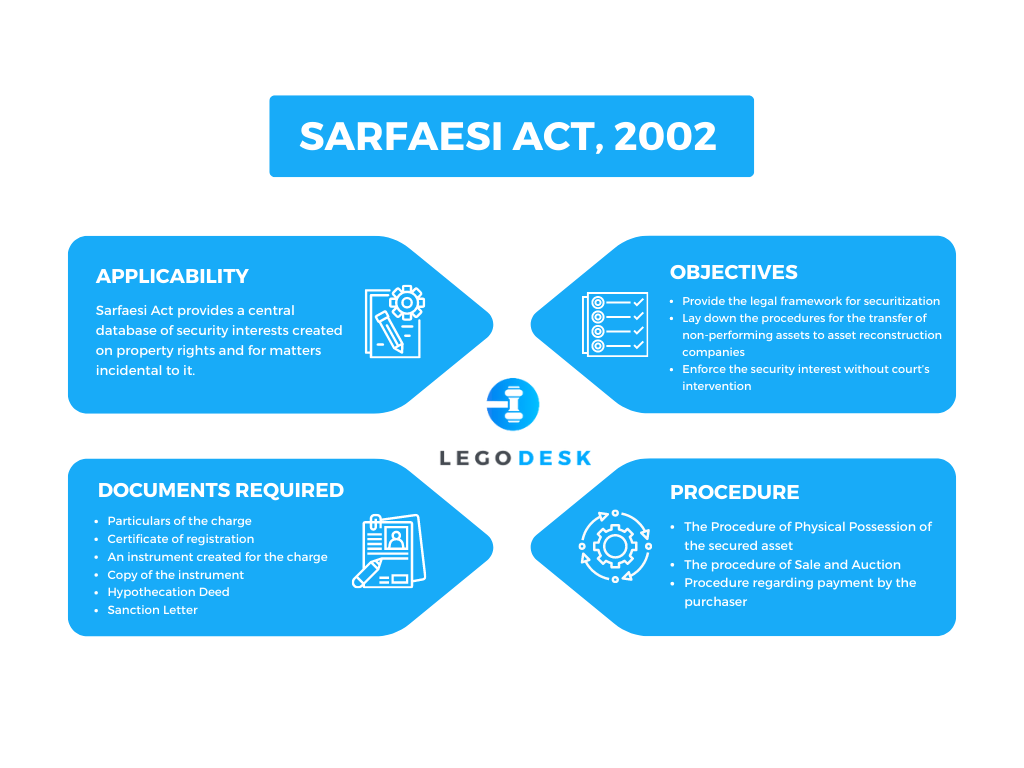 SARFAESI ACT, 2002

APPLICABILITY

Sarfaesi Act provides a central database of security interests created on property rights and for matters incidental to it.

OBJECTIVES

- Provide the legal framework for securitization
- Lay down the procedures for the transfer of non-performing assets to asset reconstruction companies
- Enforce the security interest without court's intervention

LEGODESK

DOCUMENTS REQUIRED

- Particulars of the charge
- Certificate of registration
- An instrument created for the charge
- Copy of the instrument
- Hypothecation Deed
- Sanction Letter

PROCEDURE

- The Procedure of Physical Possession of the secured asset
- The procedure of Sale and Auction
- Procedure regarding payment by the purchaser